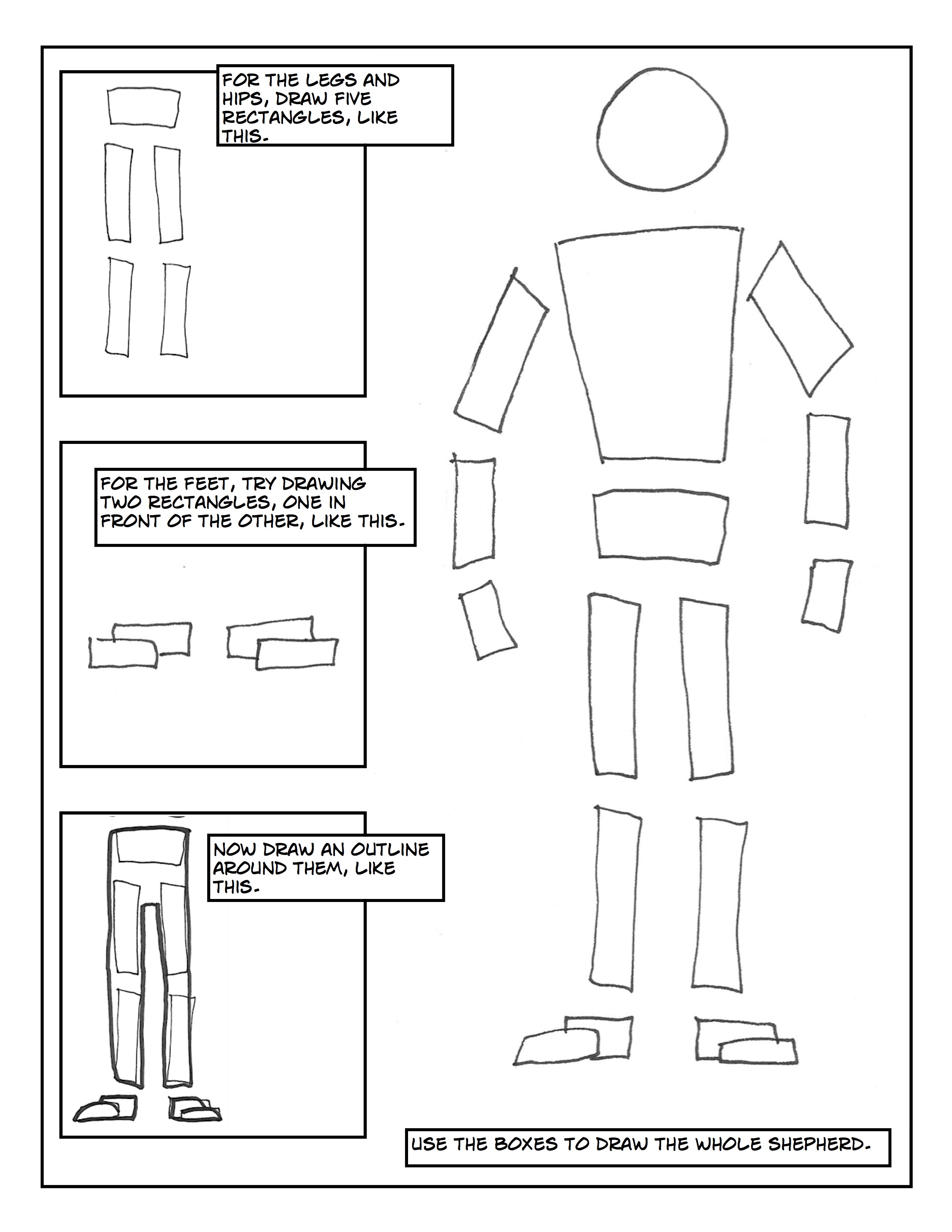 FOR THE LEGS AND HIPS, DRAW FIVE RECTANGLES, LIKE THIS.

FOR THE FEET, TRY DRAWING TWO RECTANGLES, ONE IN FRONT OF THE OTHER, LIKE THIS.

NOW DRAW AN OUTLINE AROUND THEM, LIKE THIS.

USE THE BOXES TO DRAW THE WHOLE SHEPHERD.